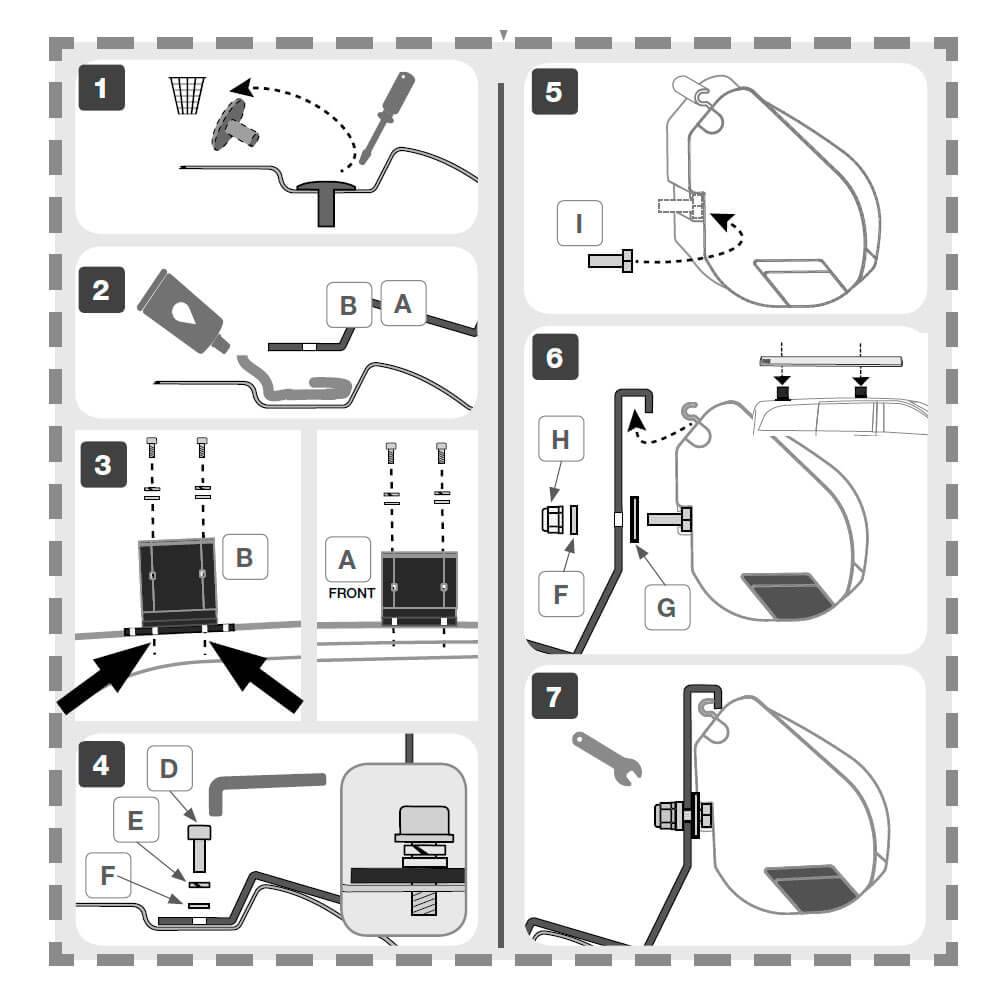 1

2

B A

3

B

A
FRONT

4

D
E
F

5

I

6

H
F
G

7