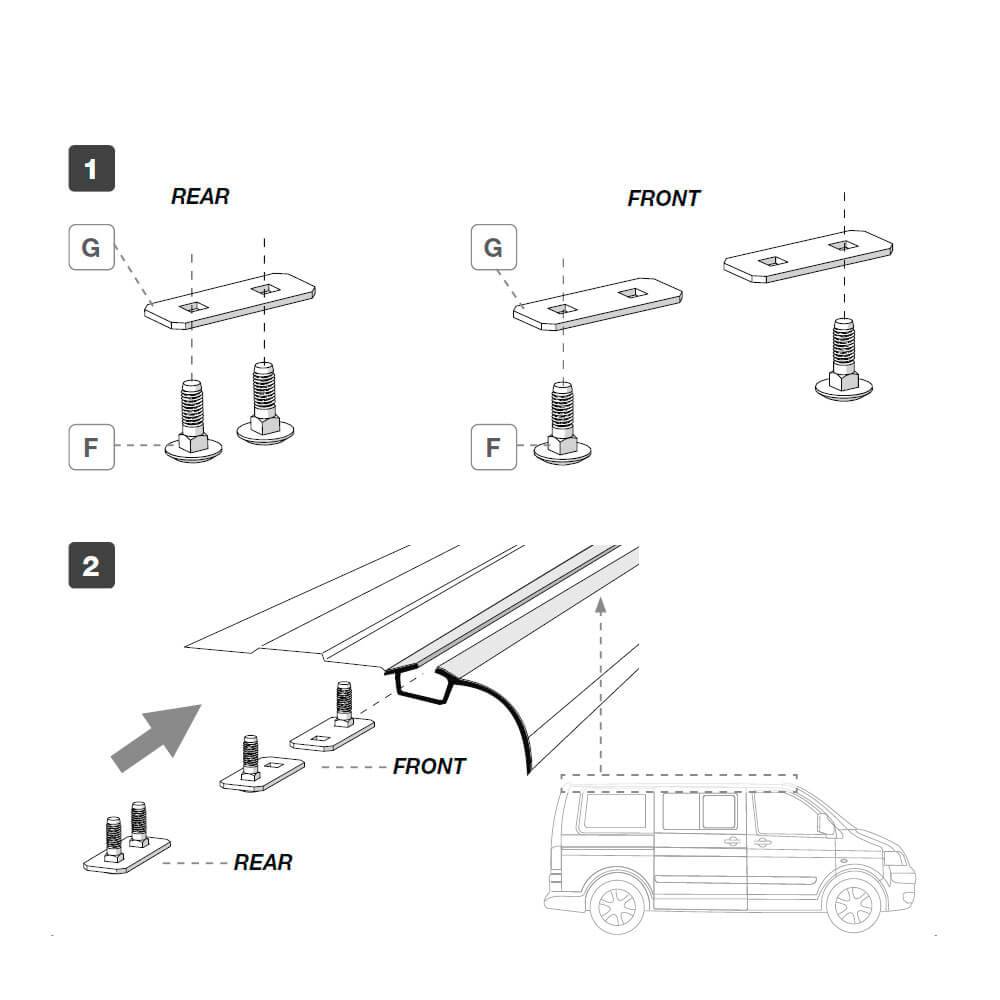 1

REAR

G

F

FRONT

G

F

2

FRONT

REAR