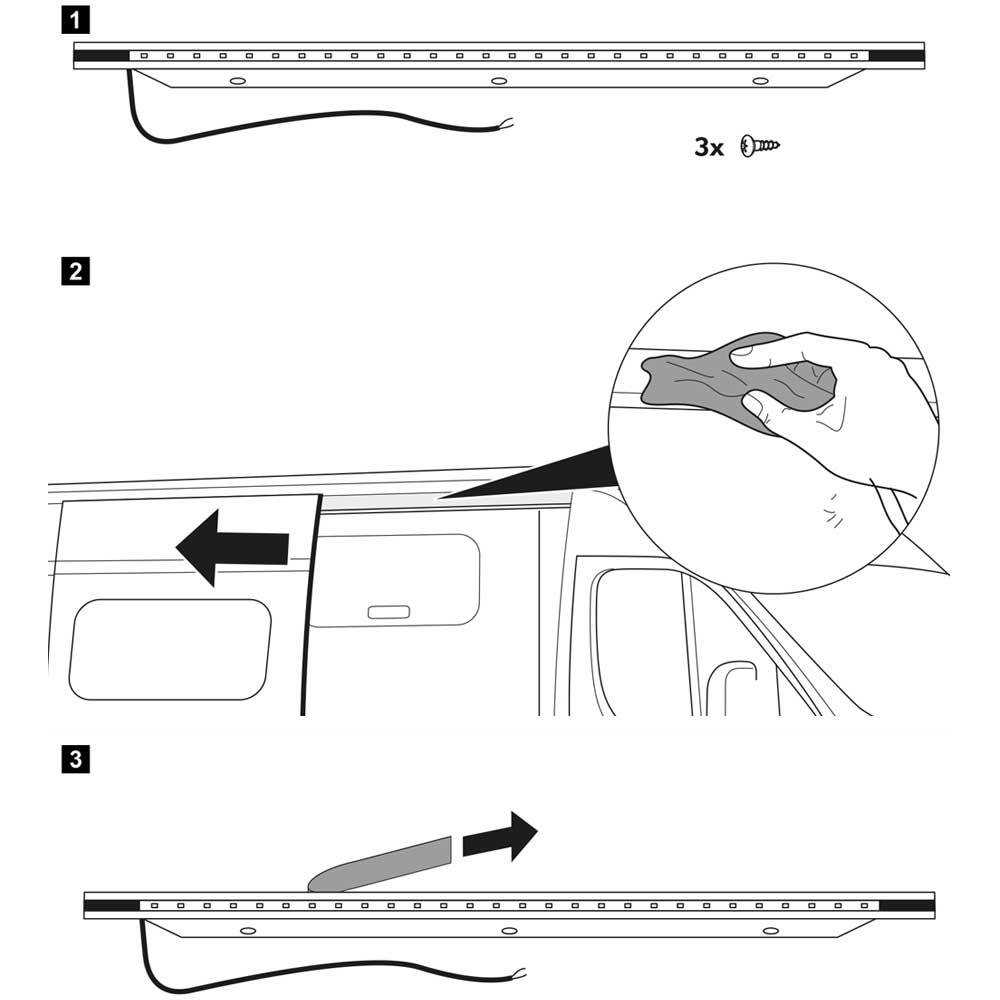 1

3x

2

3