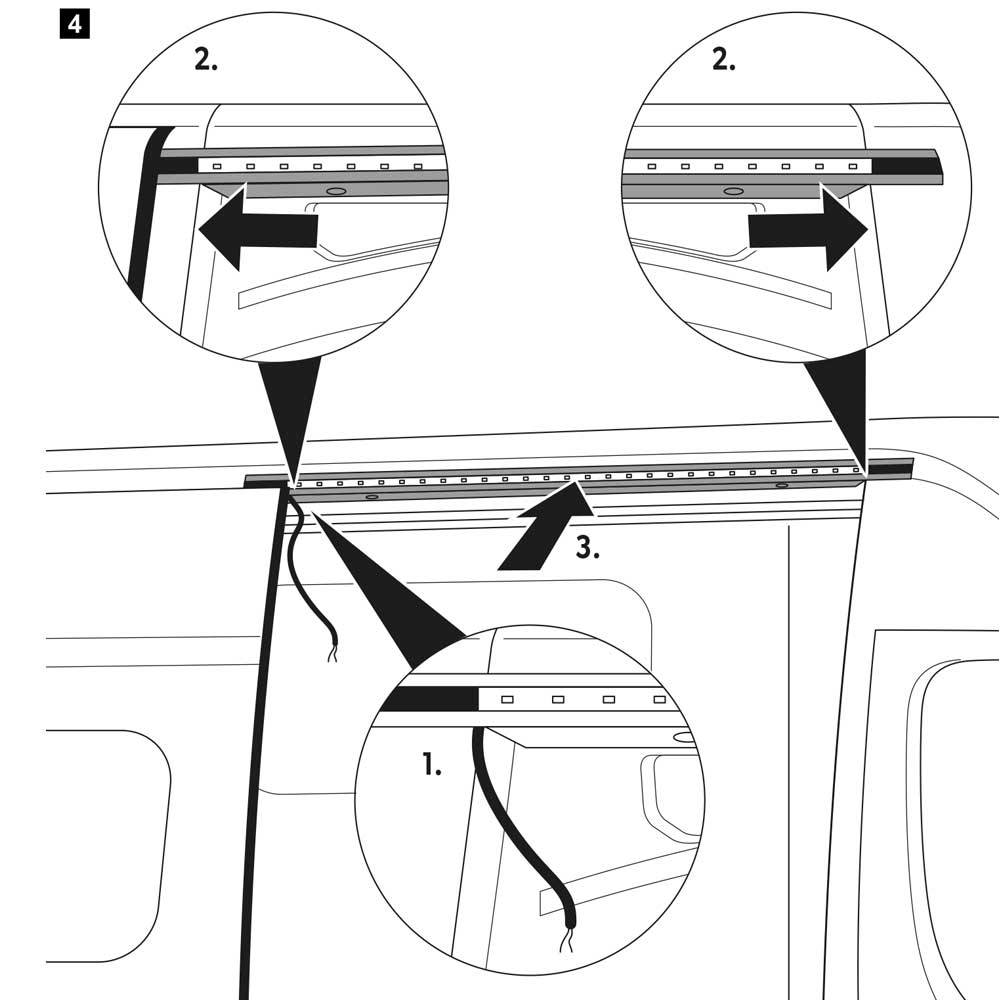 4

2.

2.

3.

1.