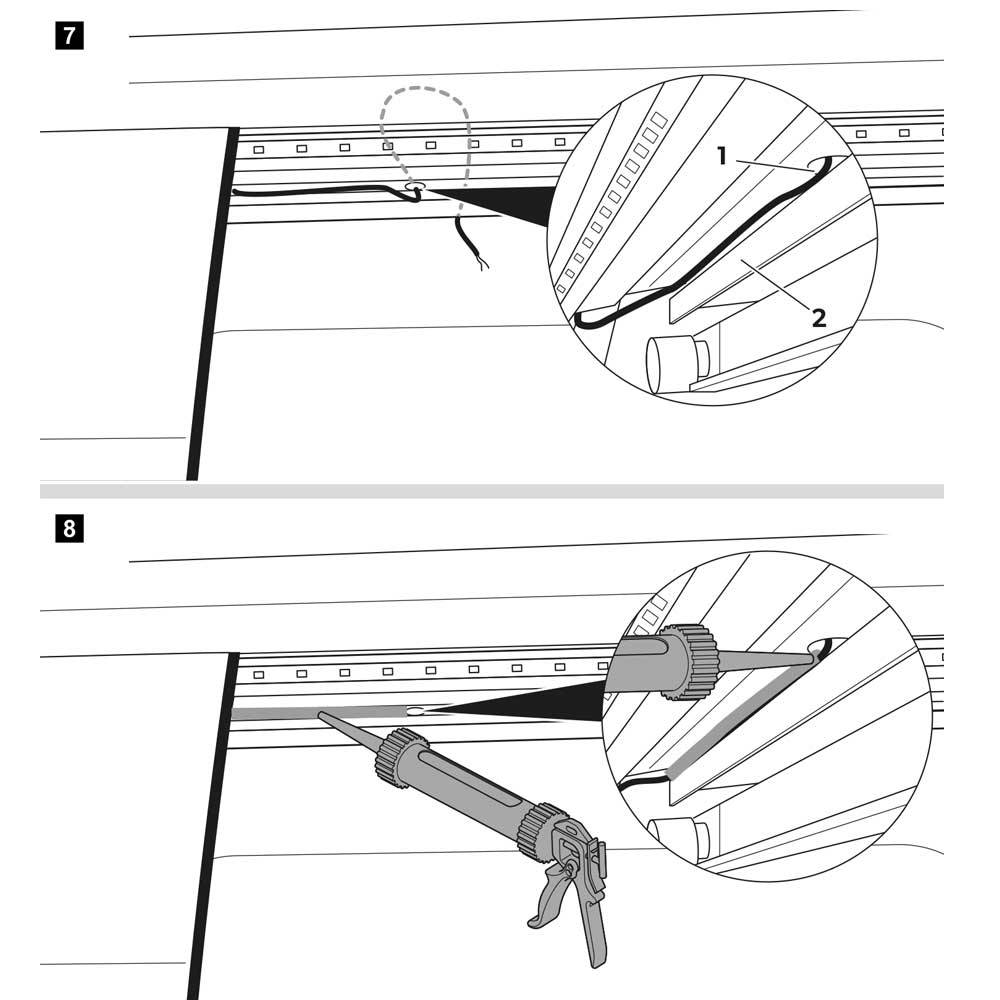 7

1

2

8