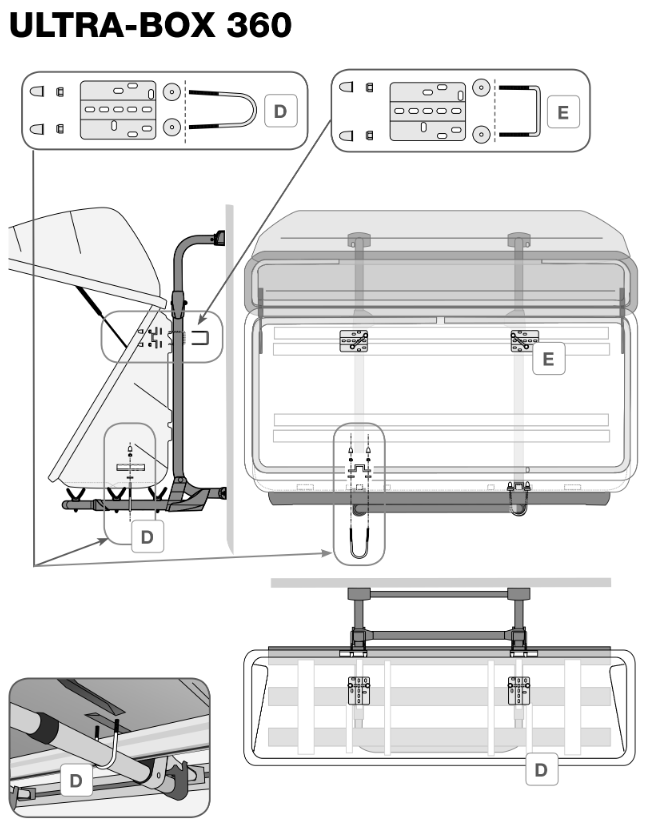 ULTRA-BOX 360

D

E

E

D

D

D