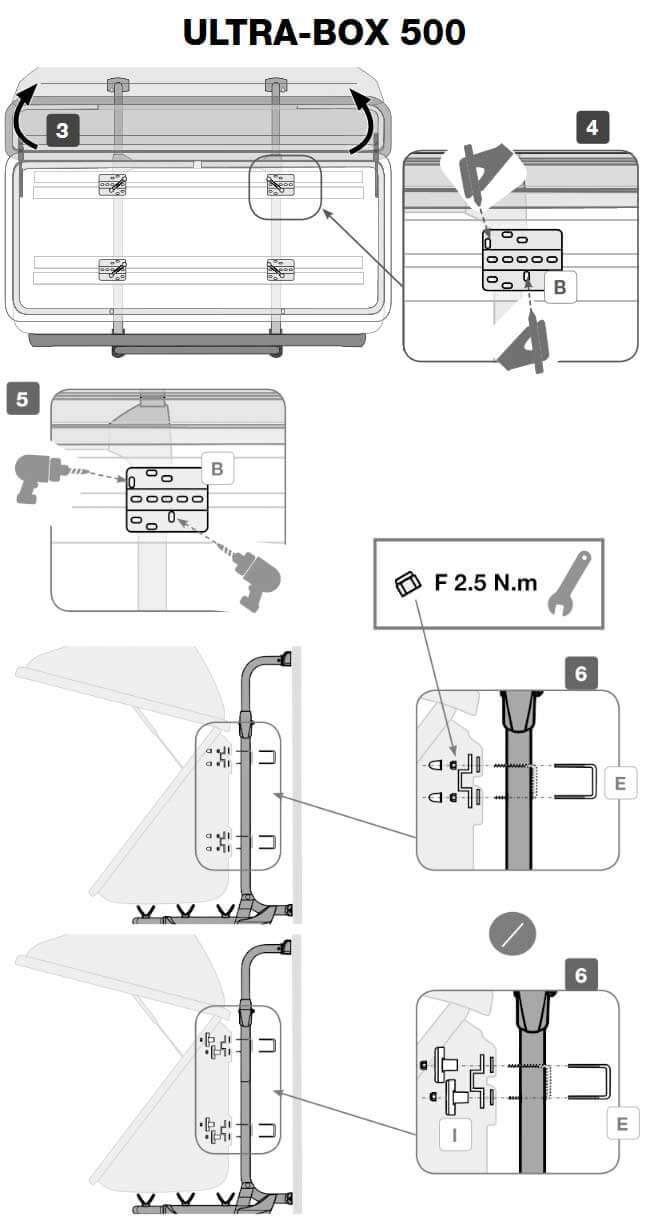 ULTRA-BOX 500

3

4

B

5

B

F 2.5 N.m

6

E

6

I

E