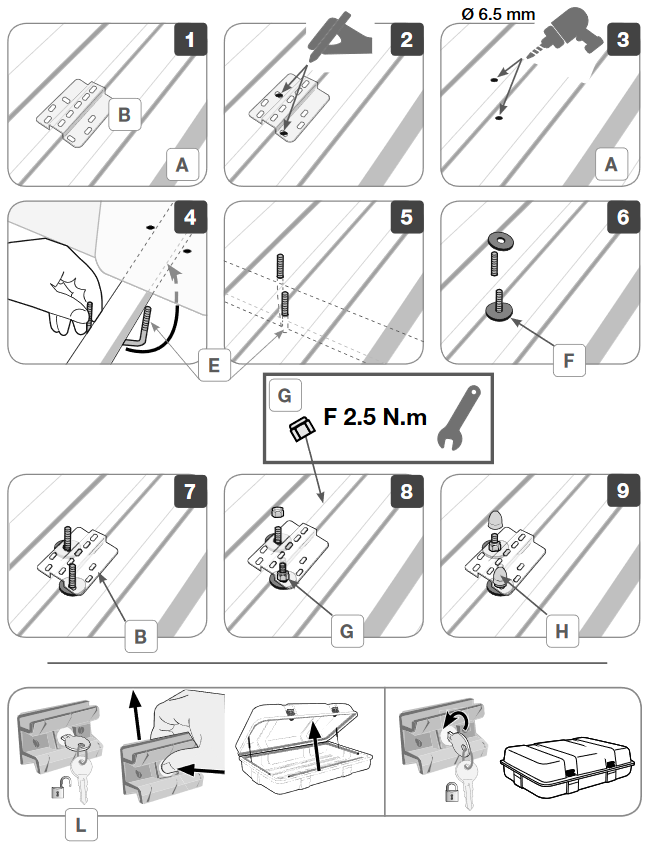 1
B
A
2
Ø 6.5 mm
3
A
4
E
5
6
F
G
F 2.5 N.m
7
B
8
G
9
H
L