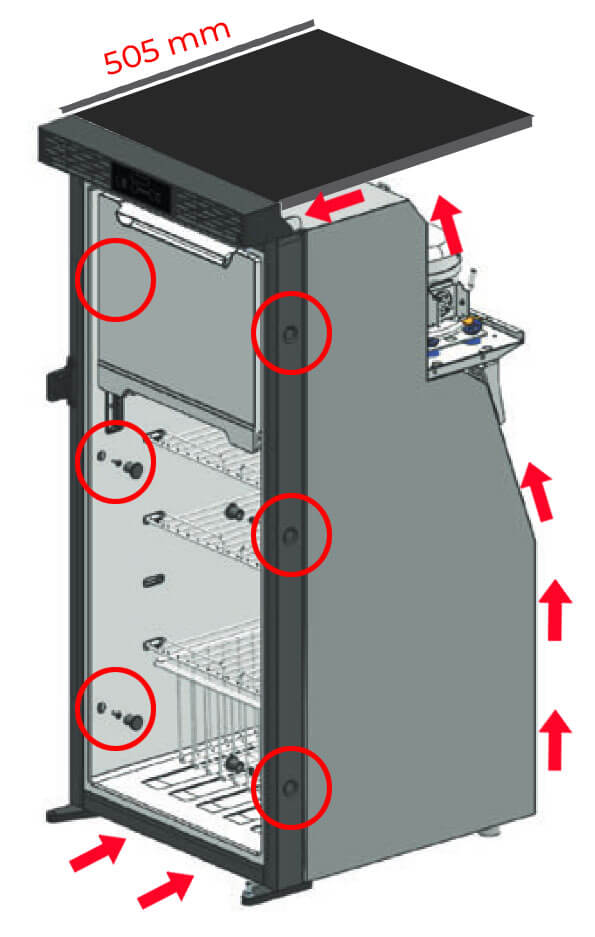 505 mm