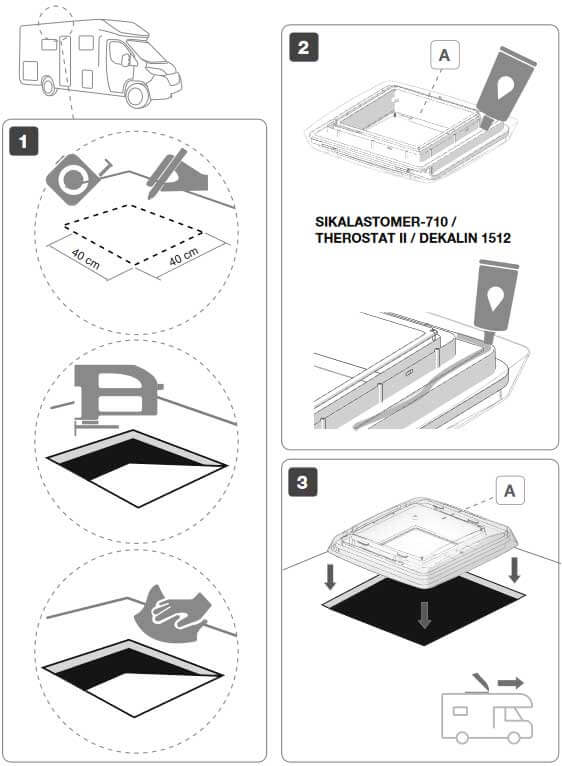 1

40 cm

40 cm

2

A

SIKALASTOMER-710 / THEROSTAT II / DEKALIN 1512

3

A